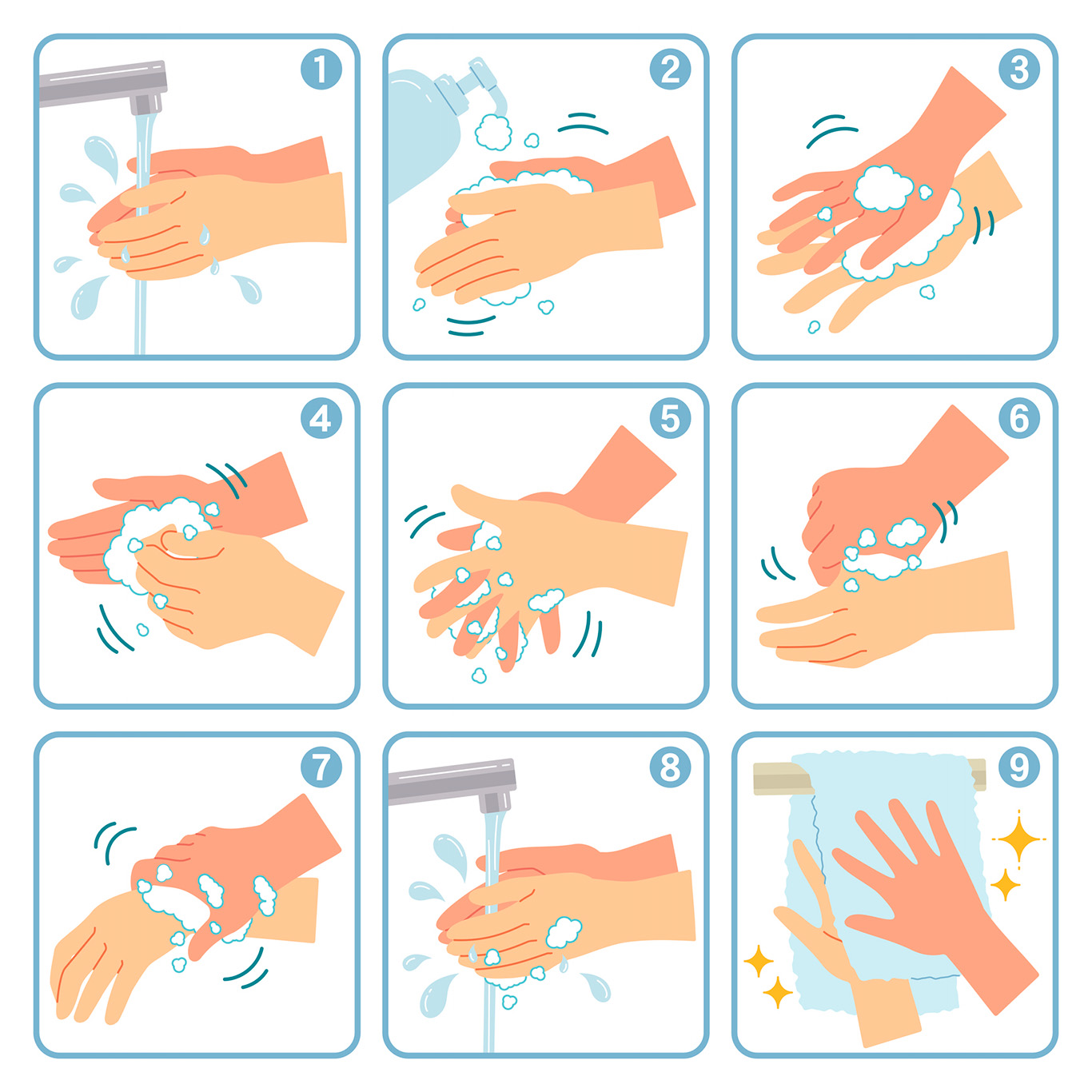 1
2
3
4
5
6
7
8
9